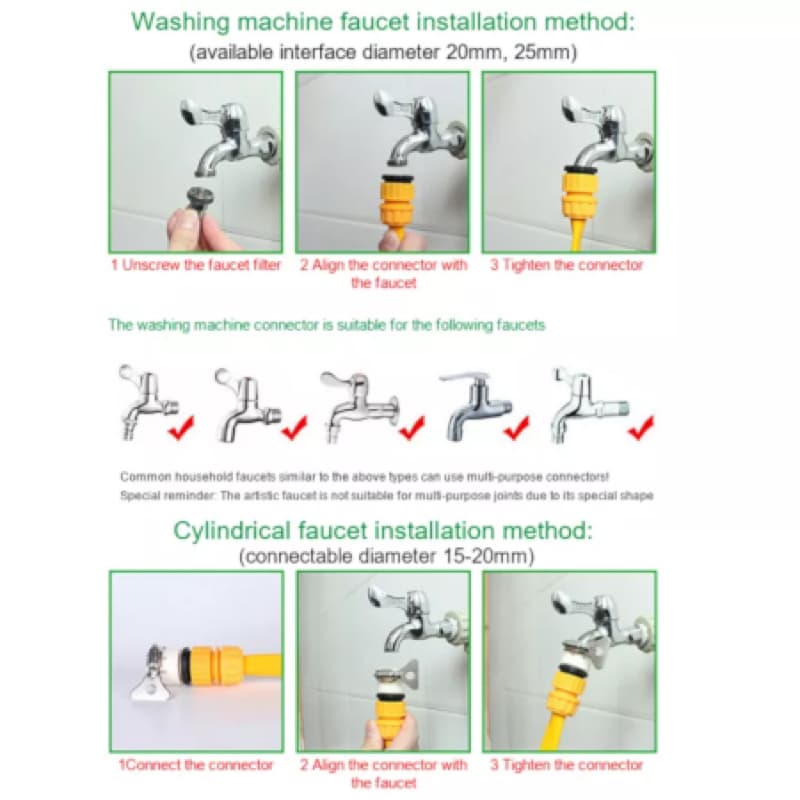 Washing machine faucet installation method:
(available interface diameter 20mm, 25mm)

1 Unscrew the faucet filter

2 Align the connector with the faucet

3 Tighten the connector

The washing machine connector is suitable for the following faucets

Common household faucets similar to the above types can use multi-purpose connectors!
Special reminder: The artistic faucet is not suitable for multi-purpose joints due to its special shape

Cylindrical faucet installation method:
(connectable diameter 15-20mm)

1Connect the connector

2 Align the connector with the faucet

3 Tighten the connector